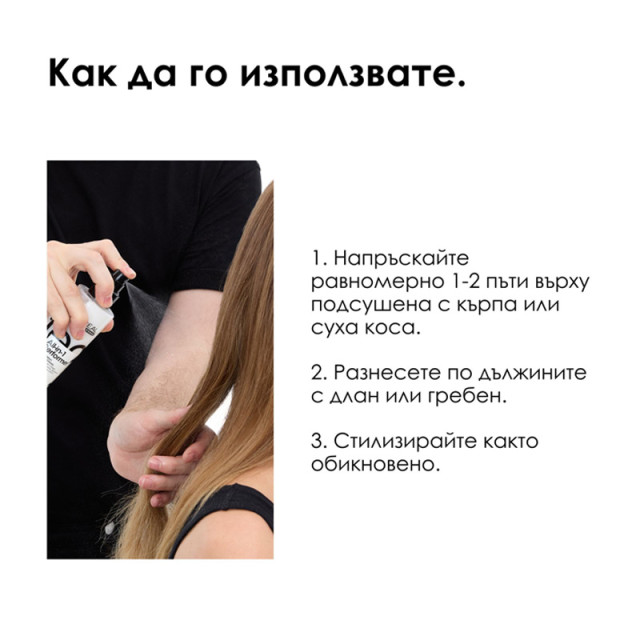 Как да го използвате.

1. Напръскайте равномерно 1-2 пъти върху подсушена с кърпа или суха коса.

2. Разнесете по дължините с длан или гребен.

3. Стилизирайте както обикновено.