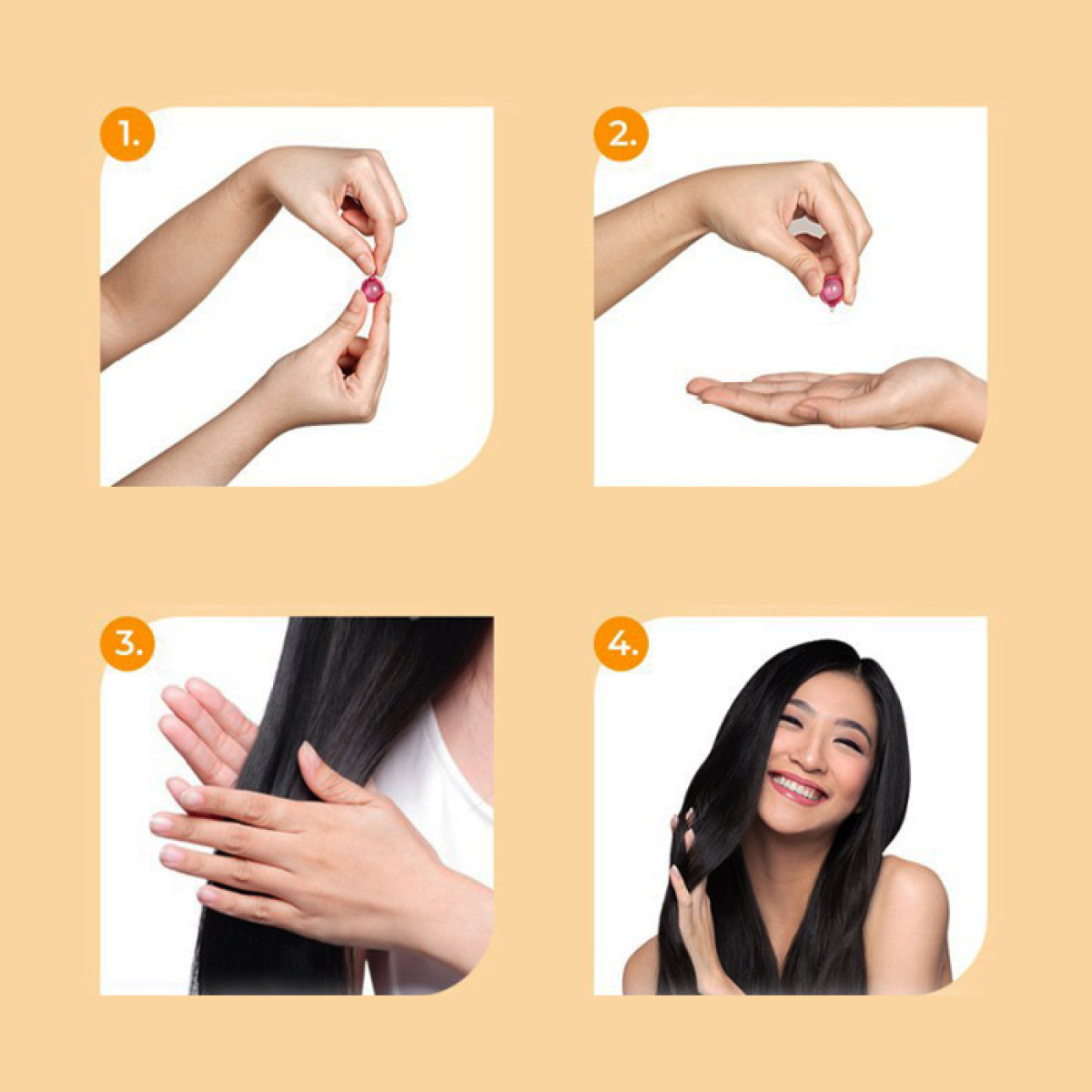 1.

2.

3.

4.